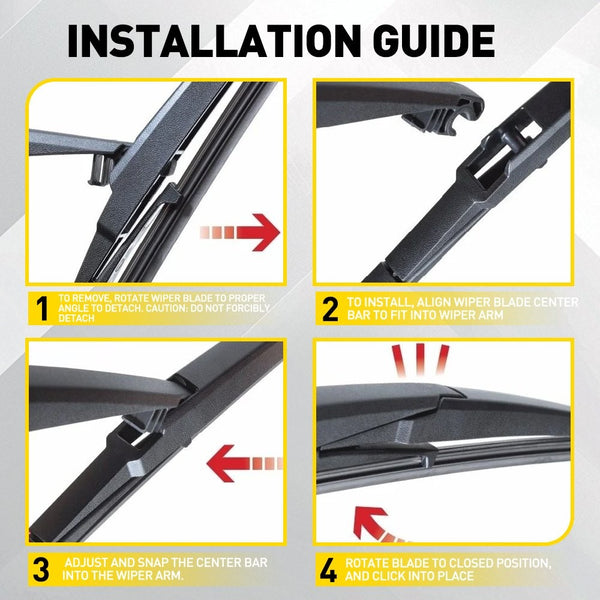 INSTALLATION GUIDE

1 TO REMOVE, ROTATE WIPER BLADE TO PROPER ANGLE TO DETACH. CAUTION: DO NOT FORCIBLY DETACH

2 TO INSTALL, ALIGN WIPER BLADE CENTER BAR TO FIT INTO WIPER ARM

3 ADJUST AND SNAP THE CENTER BAR INTO THE WIPER ARM.

4 ROTATE BLADE TO CLOSED POSITION, AND CLICK INTO PLACE